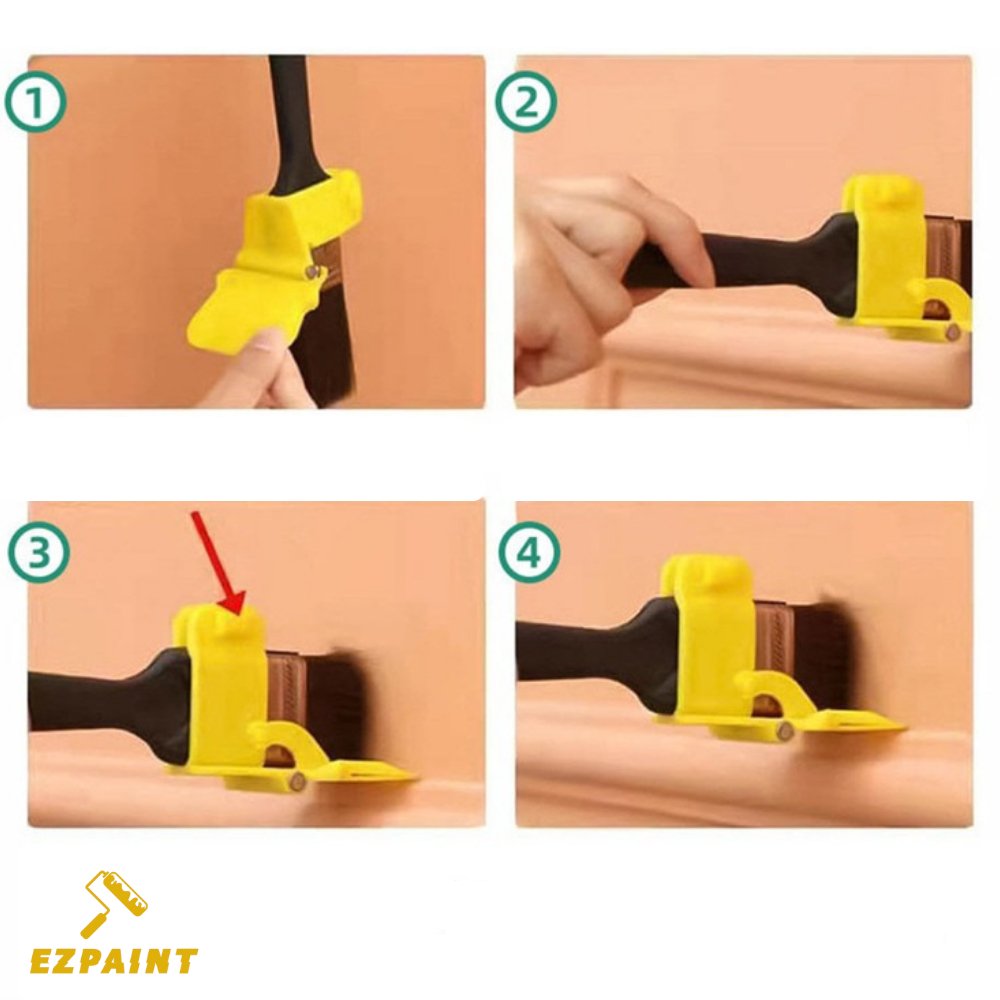 1
2
3
4
EZPAINT